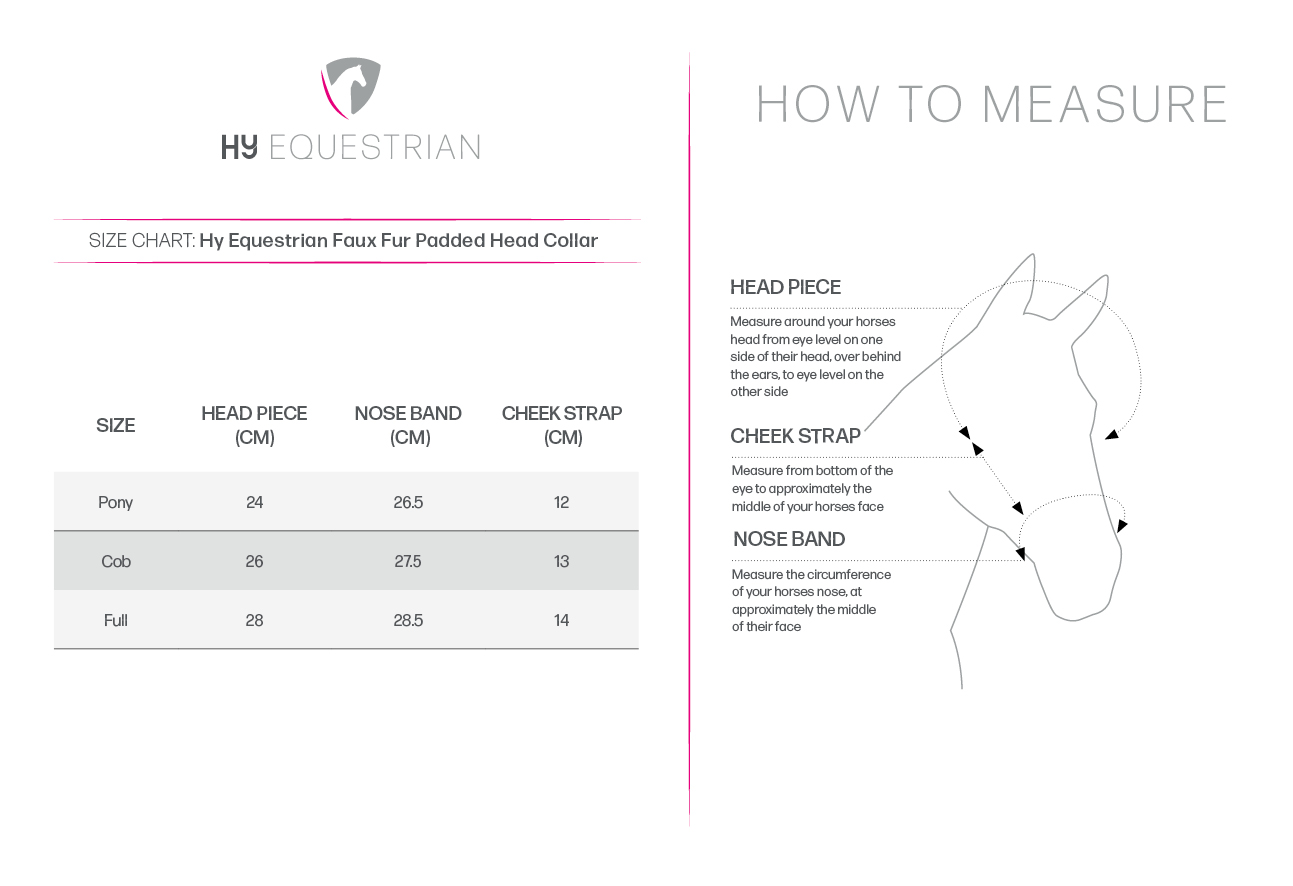 HY EQUESTRIAN

SIZE CHART: Hy Equestrian Faux Fur Padded Head Collar

| SIZE | HEAD PIECE (CM) | NOSE BAND (CM) | CHEEK STRAP (CM) |
|---|---|---|---|
| Pony | 24 | 26.5 | 12 |
| Cob | 26 | 27.5 | 13 |
| Full | 28 | 28.5 | 14 |

HOW TO MEASURE

HEAD PIECE

Measure around your horses head from eye level on one side of their head, over behind the ears, to eye level on the other side

CHEEK STRAP

Measure from bottom of the eye to approximately the middle of your horses face

NOSE BAND

Measure the circumference of your horses nose, at approximately the middle of their face